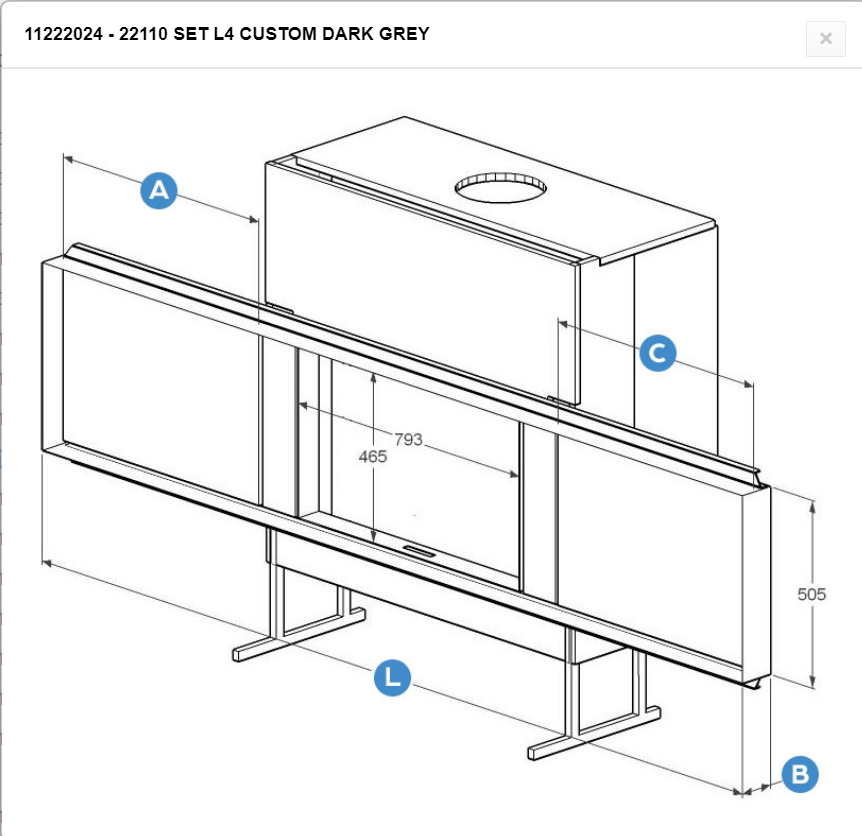 11222024 - 22110 SET L4 CUSTOM DARK GREY

×

A

C

793

465

505

L

B